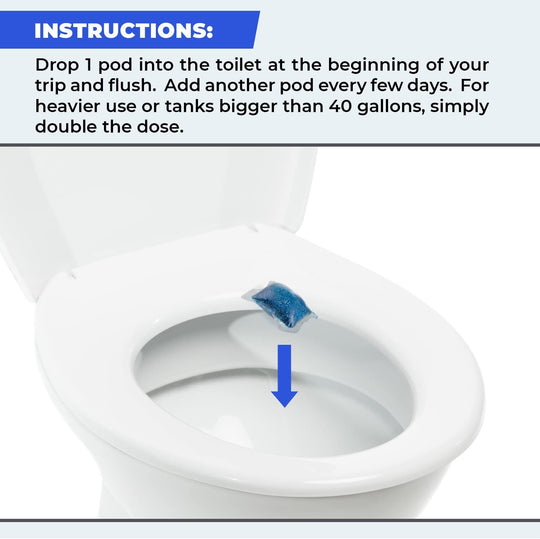 INSTRUCTIONS:

Drop 1 pod into the toilet at the beginning of your trip and flush. Add another pod every few days. For heavier use or tanks bigger than 40 gallons, simply double the dose.