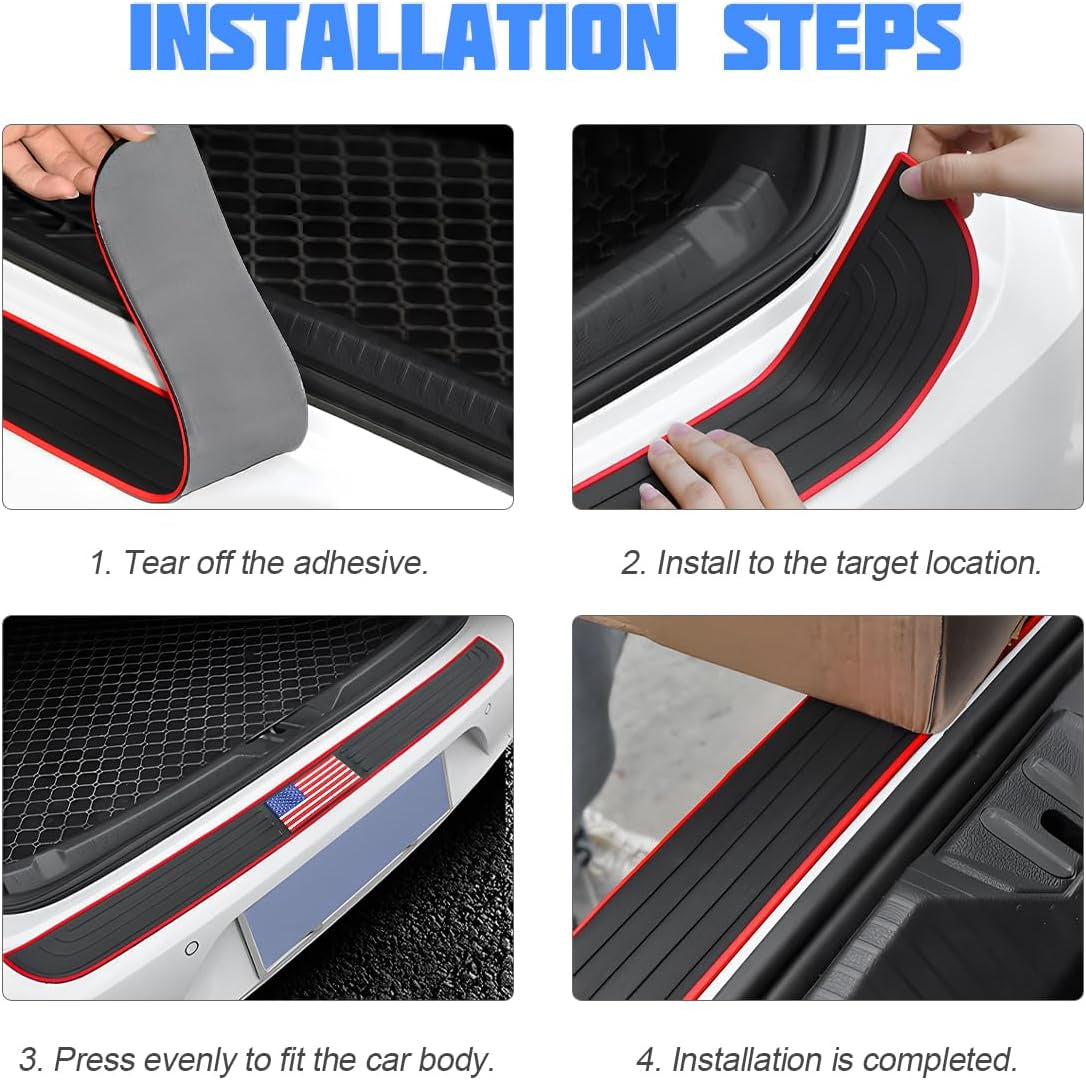 INSTALLATION STEPS

1. Tear off the adhesive.

2. Install to the target location.

3. Press evenly to fit the car body.

4. Installation is completed.