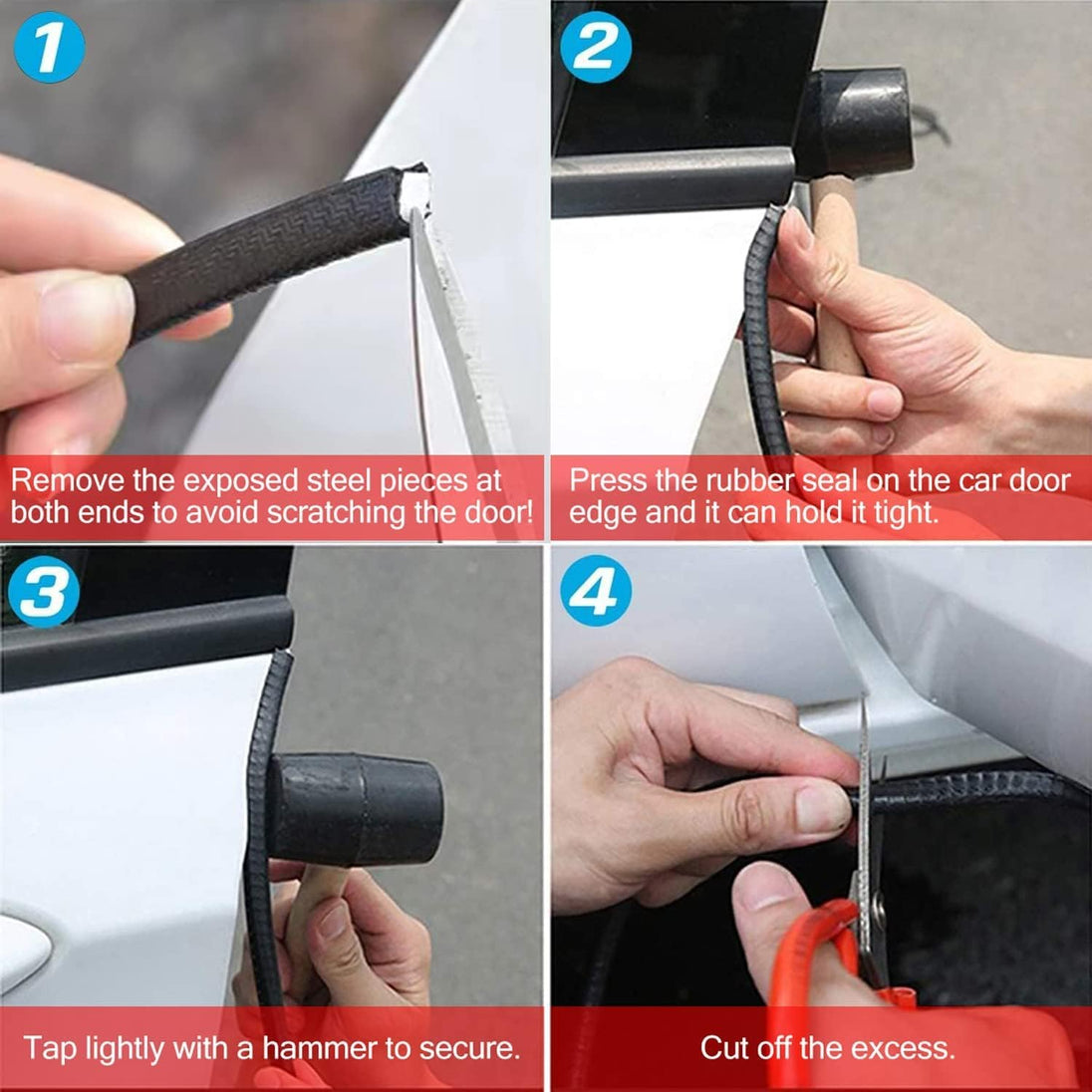 1

Remove the exposed steel pieces at both ends to avoid scratching the door!

2

Press the rubber seal on the car door edge and it can hold it tight.

3

Tap lightly with a hammer to secure.

4

Cut off the excess.