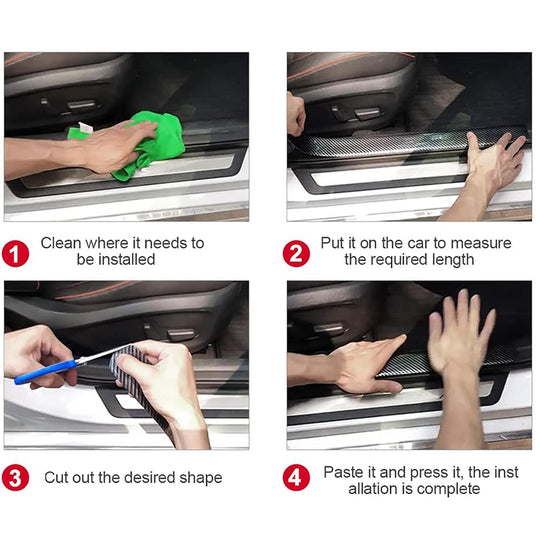 1 Clean where it needs to be installed

2 Put it on the car to measure the required length

3 Cut out the desired shape

4 Paste it and press it, the inst allation is complete