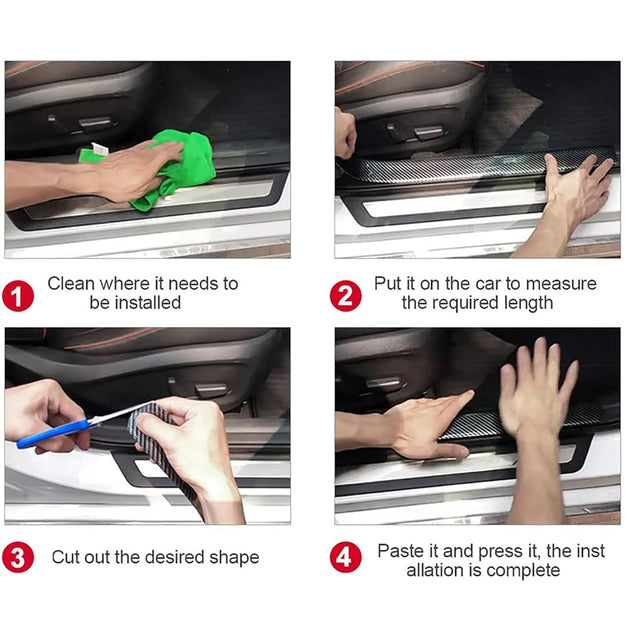 1 Clean where it needs to be installed

2 Put it on the car to measure the required length

3 Cut out the desired shape

4 Paste it and press it, the inst allation is complete