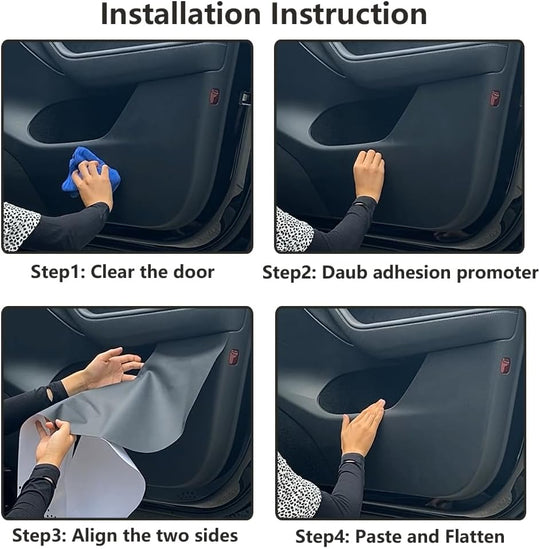 Installation Instruction

Step1: Clear the door

Step2: Daub adhesion promoter

Step3: Align the two sides

Step4: Paste and Flatten